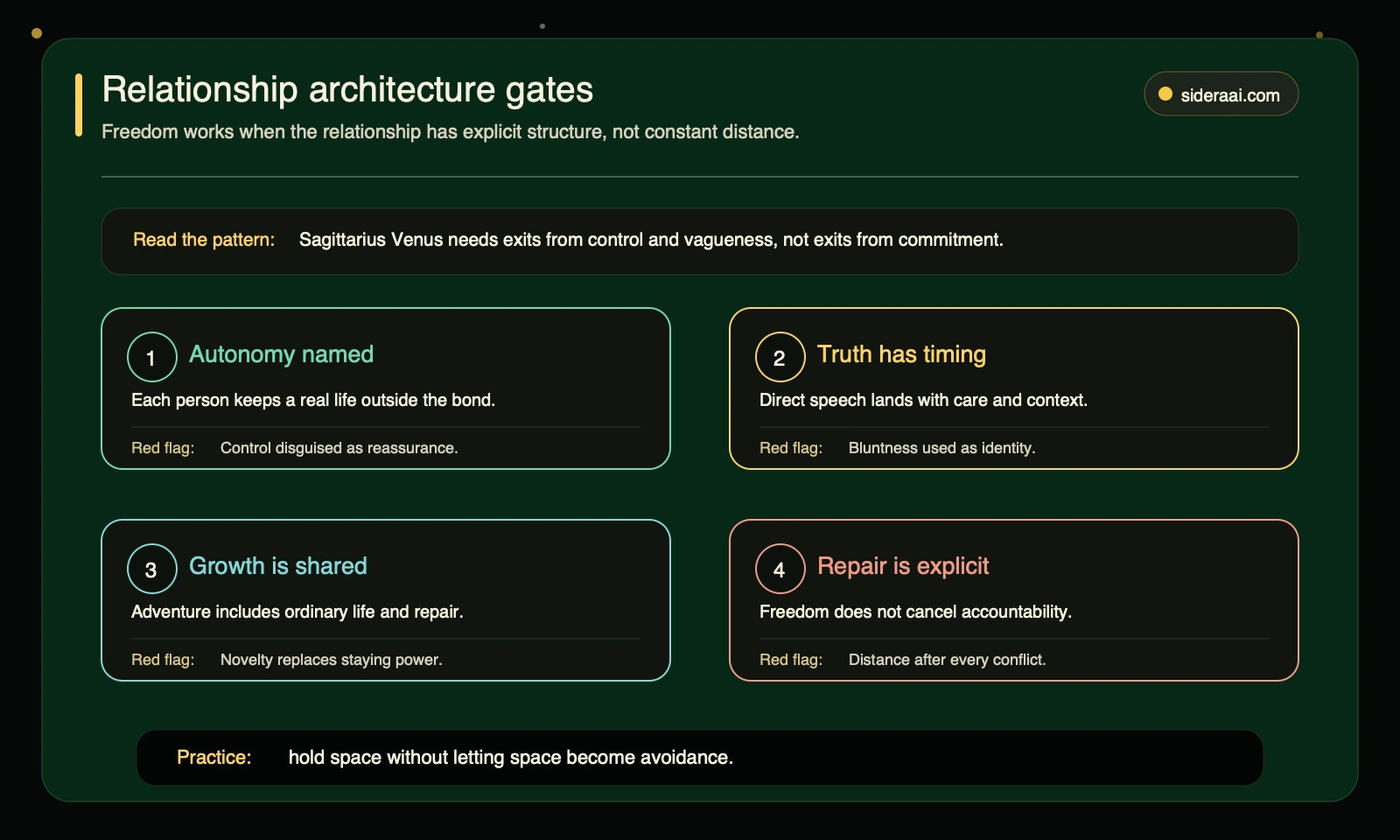 Relationship architecture gates

Freedom works when the relationship has explicit structure, not constant distance.

sideraai.com

Read the pattern: Sagittarius Venus needs exits from control and vagueness, not exits from commitment.

1 Autonomy named

Each person keeps a real life outside the bond.

Red flag: Control disguised as reassurance.

2 Truth has timing

Direct speech lands with care and context.

Red flag: Bluntness used as identity.

3 Growth is shared

Adventure includes ordinary life and repair.

Red flag: Novelty replaces staying power.

4 Repair is explicit

Freedom does not cancel accountability.

Red flag: Distance after every conflict.

Practice: hold space without letting space become avoidance.