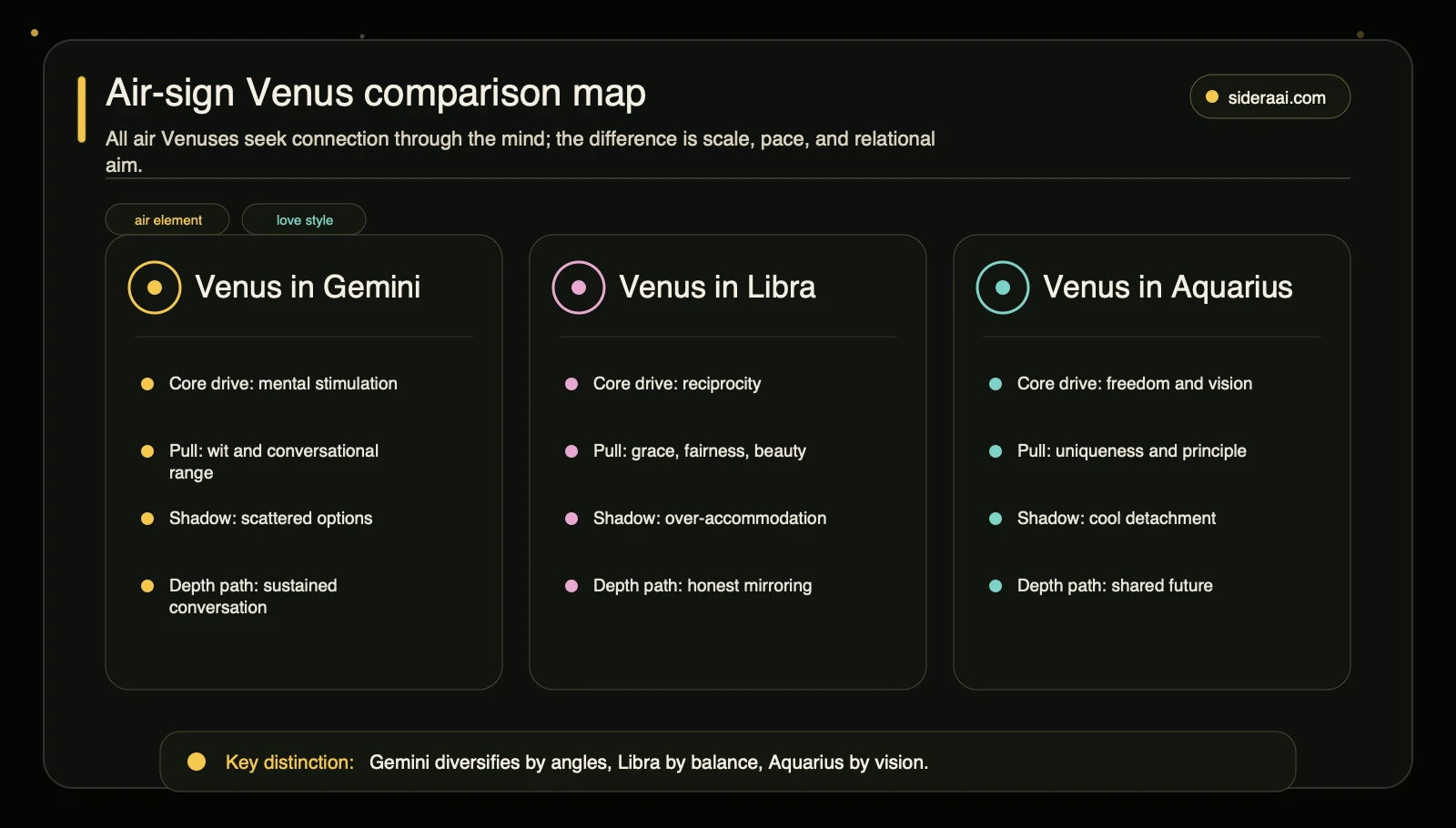 Air-sign Venus comparison map

sideraai.com

All air Venuses seek connection through the mind; the difference is scale, pace, and relational aim.

air element

love style

Venus in Gemini

Core drive: mental stimulation

Pull: wit and conversational range

Shadow: scattered options

Depth path: sustained conversation

Venus in Libra

Core drive: reciprocity

Pull: grace, fairness, beauty

Shadow: over-accommodation

Depth path: honest mirroring

Venus in Aquarius

Core drive: freedom and vision

Pull: uniqueness and principle

Shadow: cool detachment

Depth path: shared future

Key distinction: Gemini diversifies by angles, Libra by balance, Aquarius by vision.