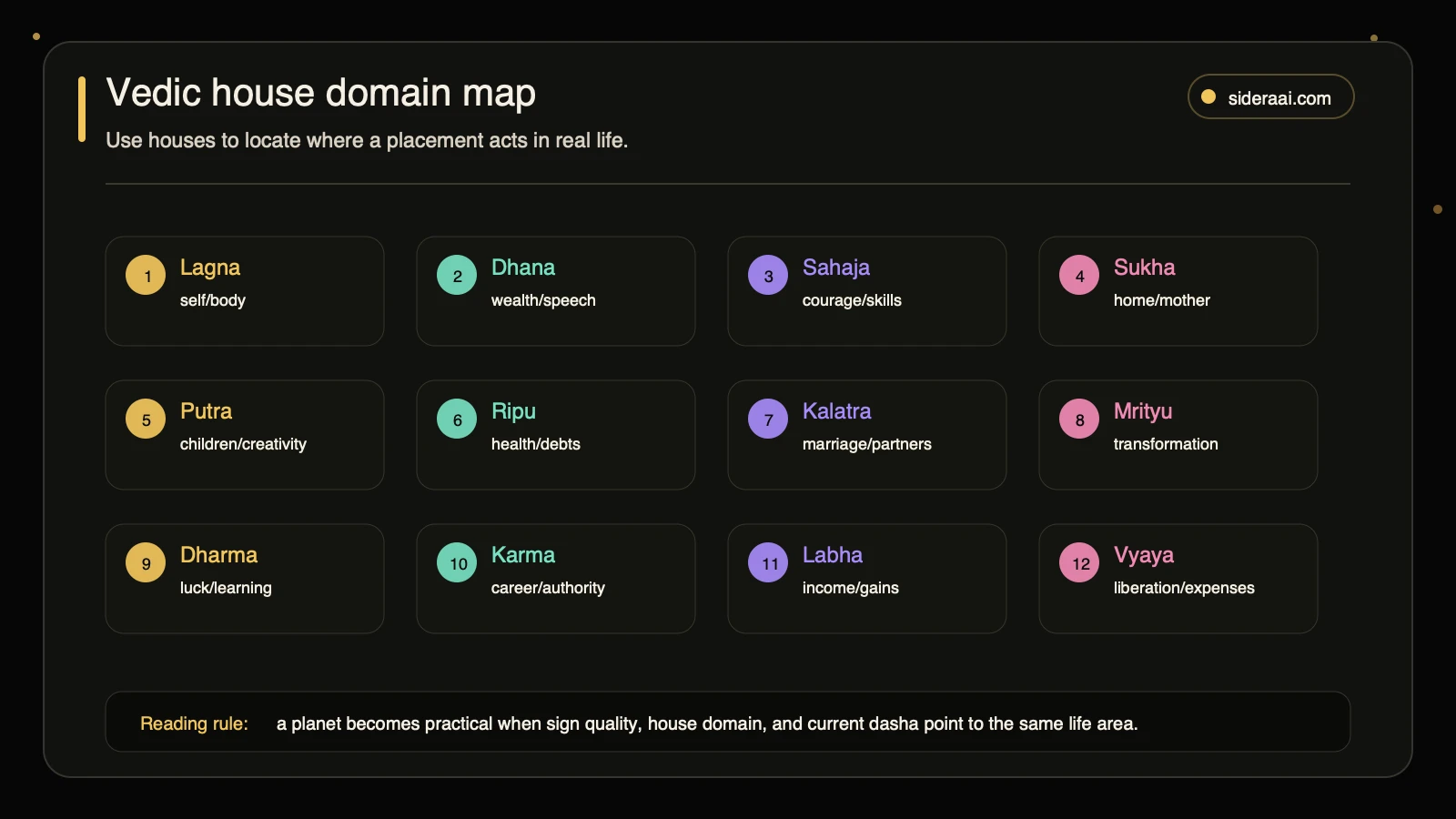 Vedic house domain map

Use houses to locate where a placement acts in real life.

sideraai.com

1
Lagna
self/body

2
Dhana
wealth/speech

3
Sahaja
courage/skills

4
Sukha
home/mother

5
Putra
children/creativity

6
Ripu
health/debts

7
Kalatra
marriage/partners

8
Mrityu
transformation

9
Dharma
luck/learning

10
Karma
career/authority

11
Labha
income/gains

12
Vyaya
liberation/expenses

Reading rule: a planet becomes practical when sign quality, house domain, and current dasha point to the same life area.