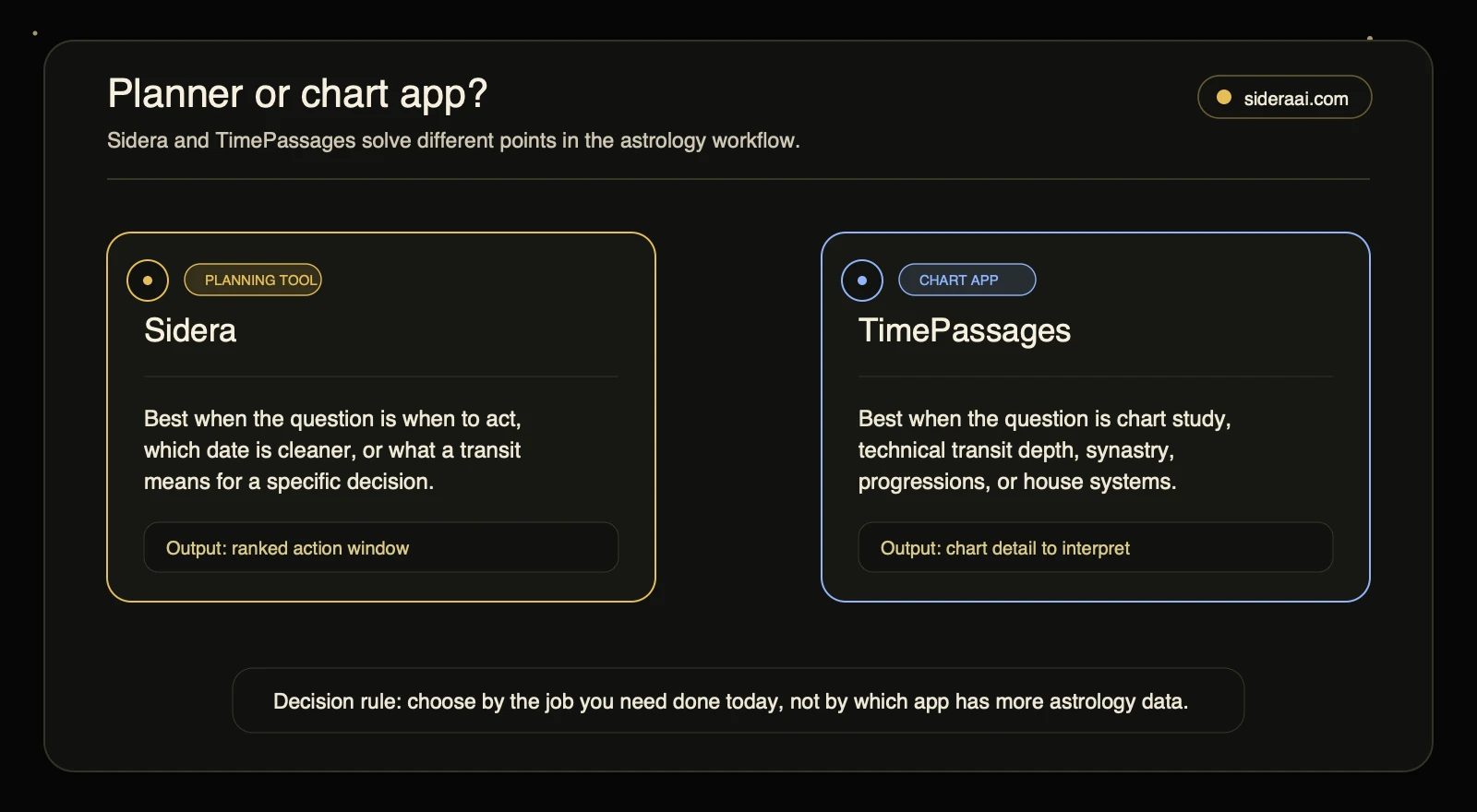 Planner or chart app?

sideraai.com

Sidera and TimePassages solve different points in the astrology workflow.

PLANNING TOOL

Sidera

Best when the question is when to act, which date is cleaner, or what a transit means for a specific decision.

Output: ranked action window

CHART APP

TimePassages

Best when the question is chart study, technical transit depth, synastry, progressions, or house systems.

Output: chart detail to interpret

Decision rule: choose by the job you need done today, not by which app has more astrology data.