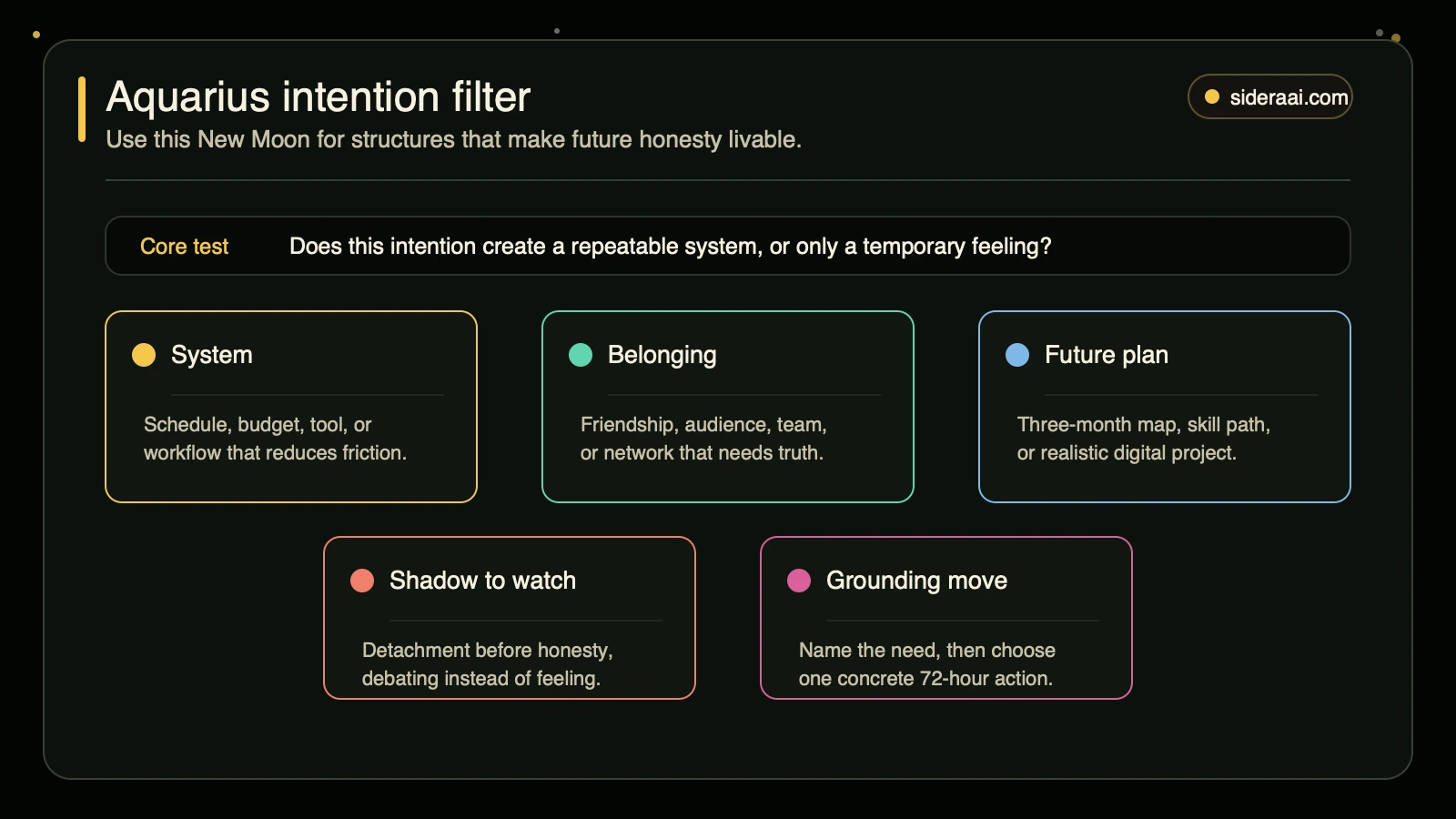 Aquarius intention filter

Use this New Moon for structures that make future honesty livable.

sideraai.com

Core test Does this intention create a repeatable system, or only a temporary feeling?

System

Schedule, budget, tool, or workflow that reduces friction.

Belonging

Friendship, audience, team, or network that needs truth.

Future plan

Three-month map, skill path, or realistic digital project.

Shadow to watch

Detachment before honesty, debating instead of feeling.

Grounding move

Name the need, then choose one concrete 72-hour action.